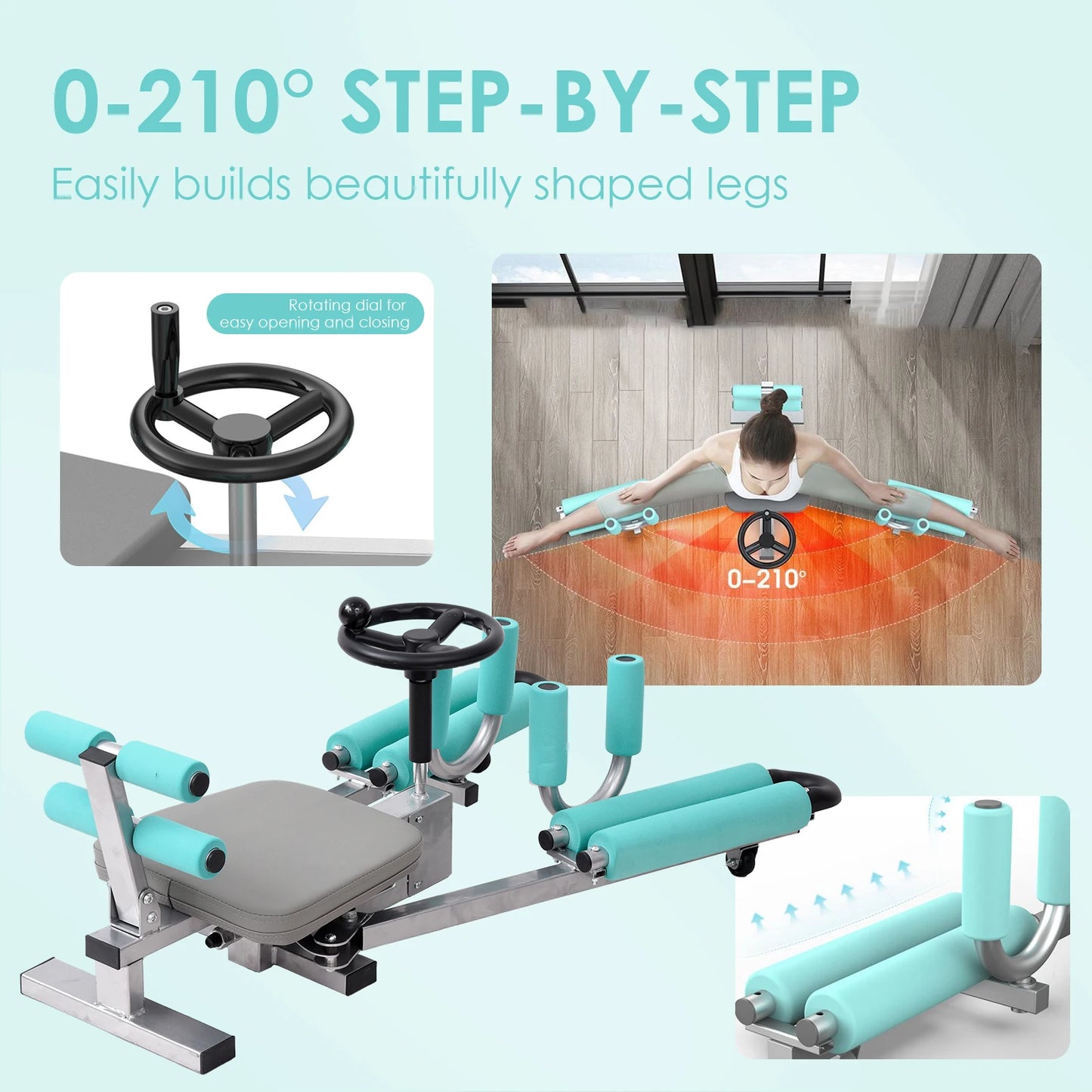 0-210° STEP-BY-STEP

Easily builds beautifully shaped legs

Rotating dial for easy opening and closing

0–210°