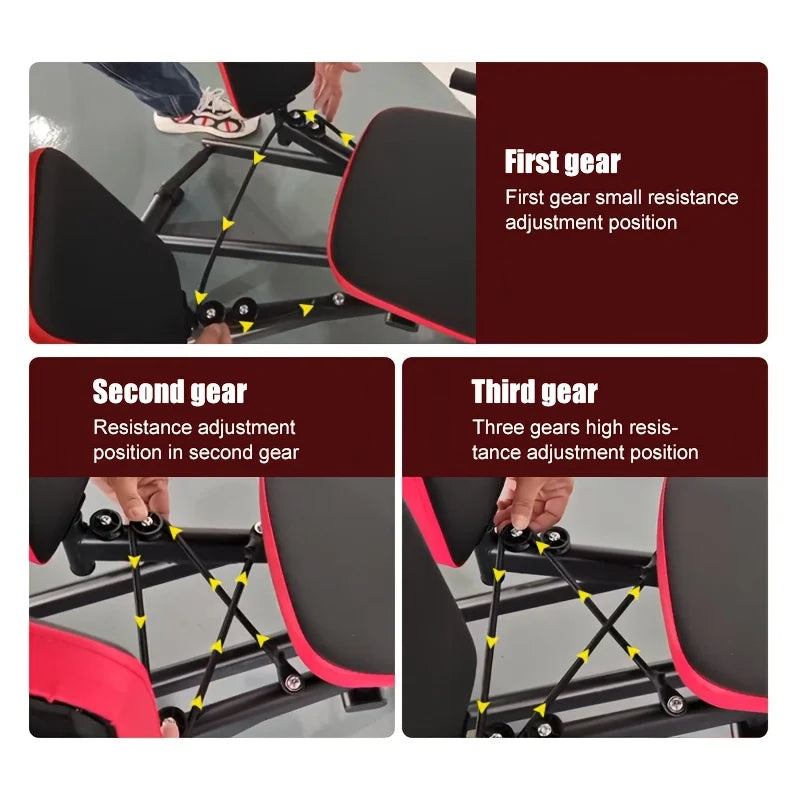 First gear
First gear small resistance adjustment position

Second gear
Resistance adjustment position in second gear

Third gear
Three gears high resistance adjustment position