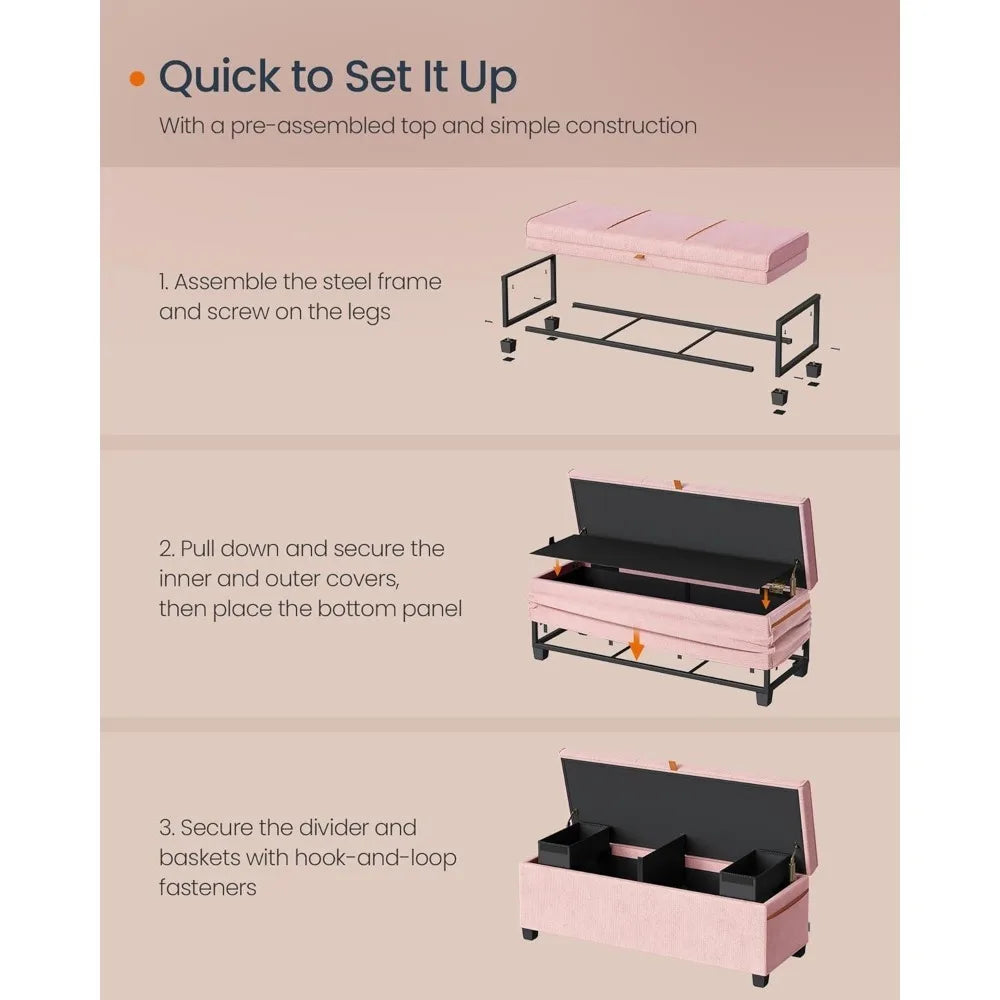 Quick to Set It Up

With a pre-assembled top and simple construction

1. Assemble the steel frame and screw on the legs

2. Pull down and secure the inner and outer covers, then place the bottom panel

3. Secure the divider and baskets with hook-and-loop fasteners