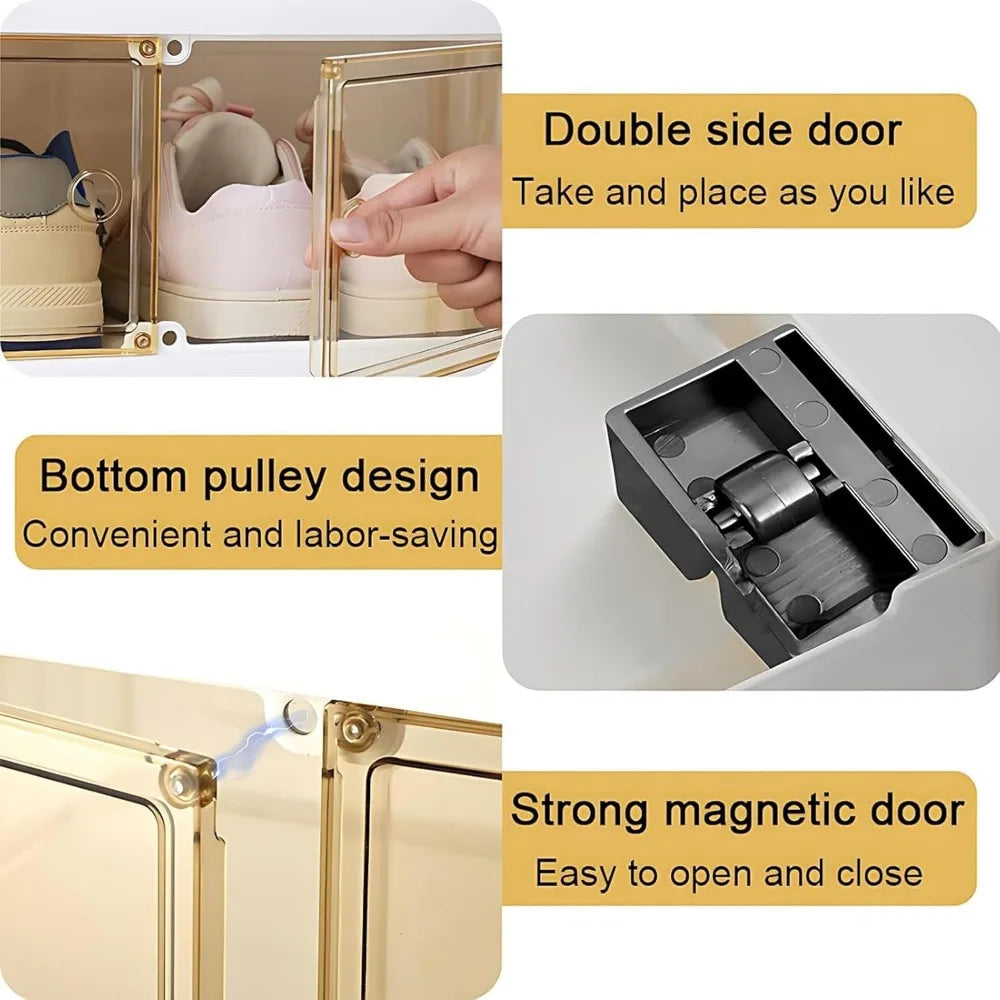 Double side door
Take and place as you like

Bottom pulley design
Convenient and labor-saving

Strong magnetic door
Easy to open and close